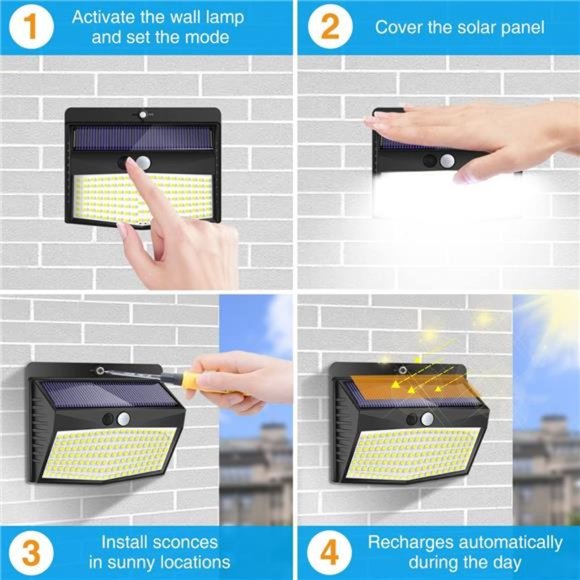 1 Activate the wall lamp and set the mode

2 Cover the solar panel

3 Install sconces in sunny locations

4 Recharges automatically during the day